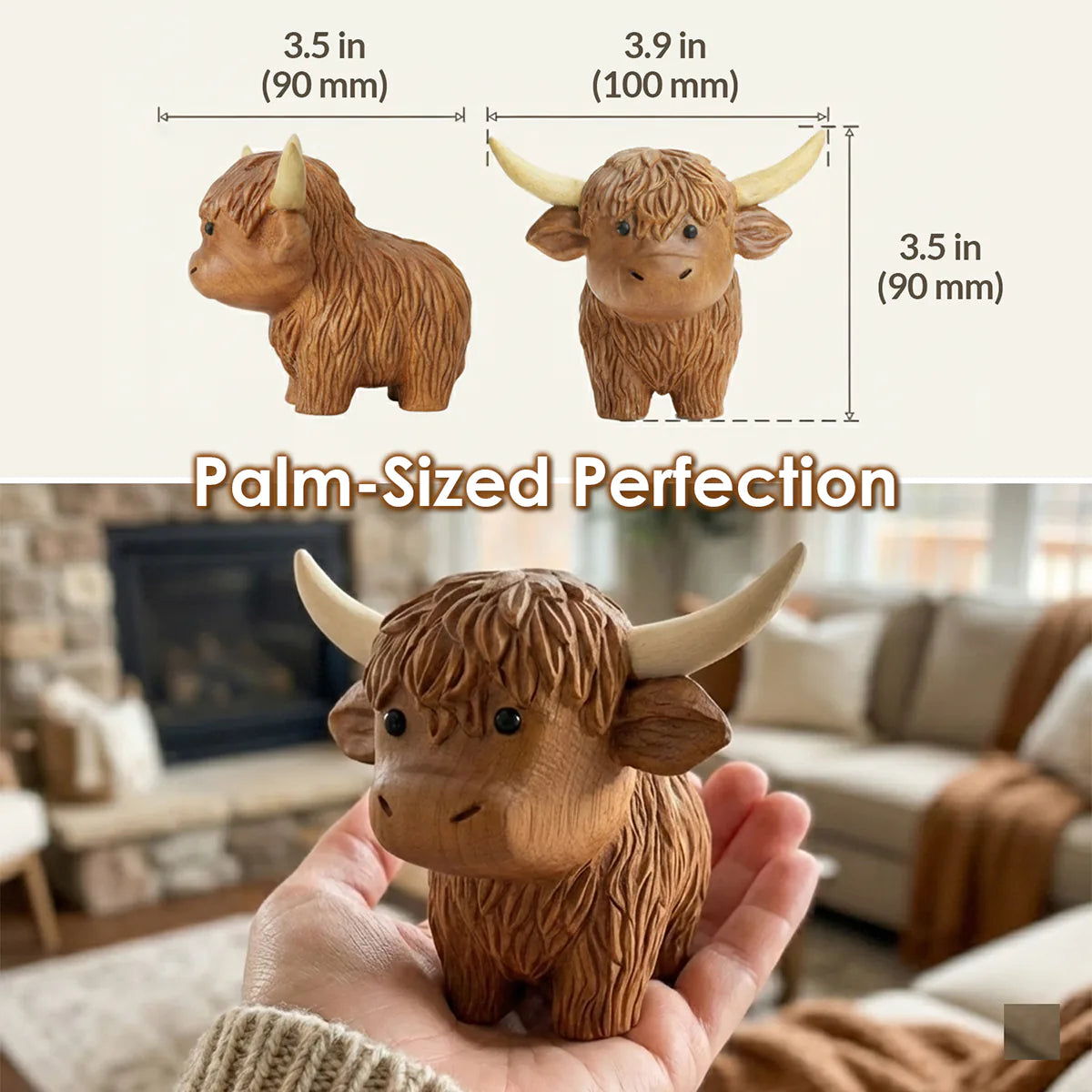 3.5 in
(90 mm)

3.9 in
(100 mm)

3.5 in
(90 mm)

Palm-Sized Perfection