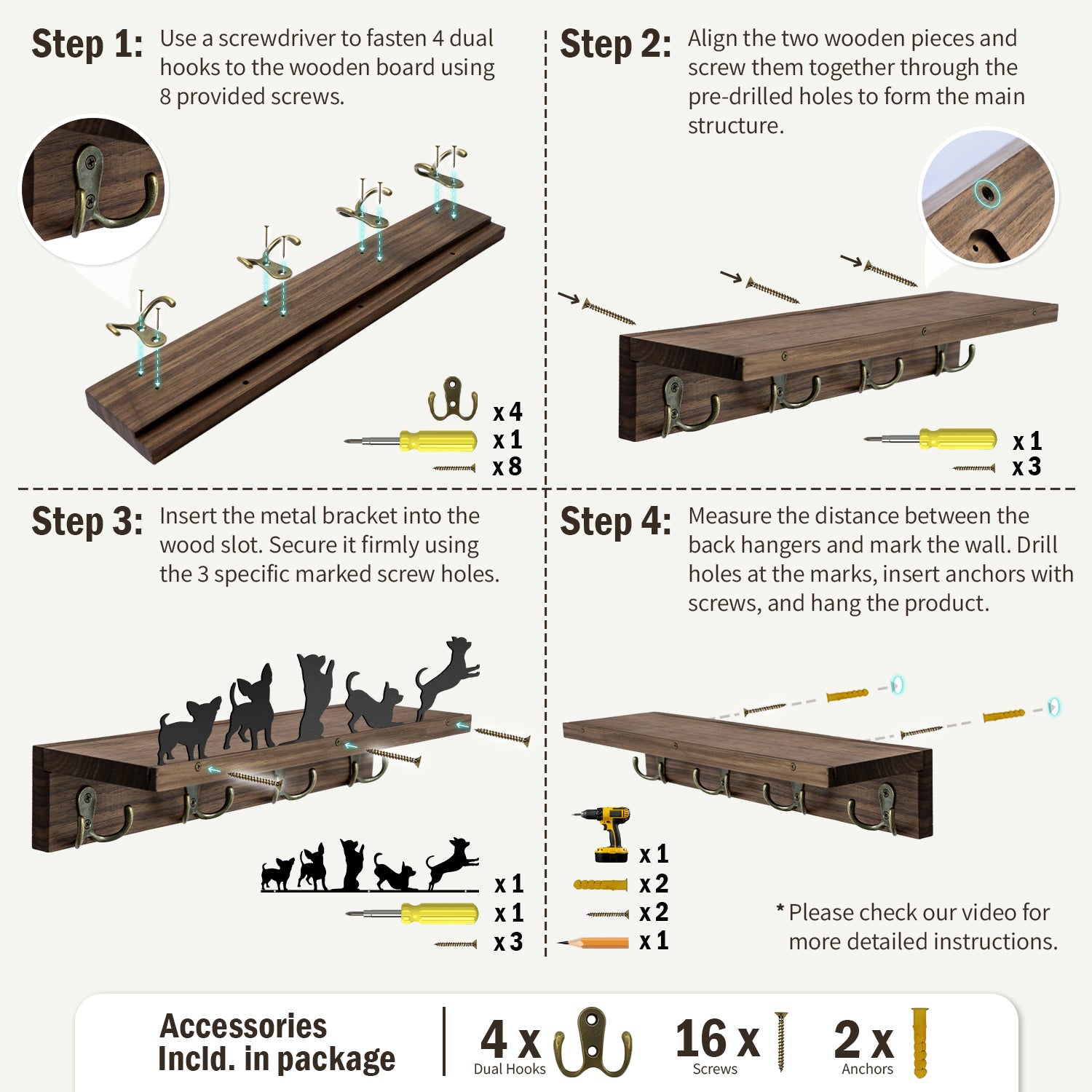 Step 1: Use a screwdriver to fasten 4 dual hooks to the wooden board using 8 provided screws.

x 4
x 1
x 8

Step 2: Align the two wooden pieces and screw them together through the pre-drilled holes to form the main structure.

x 1
x 3

Step 3: Insert the metal bracket into the wood slot. Secure it firmly using the 3 specific marked screw holes.

x 1
x 1
x 3

Step 4: Measure the distance between the back hangers and mark the wall. Drill holes at the marks, insert anchors with screws, and hang the product.

x 1
x 2
x 2
x 1

* Please check our video for more detailed instructions.

Accessories Incld. in package

4 x Dual Hooks

16 x Screws

2 x Anchors