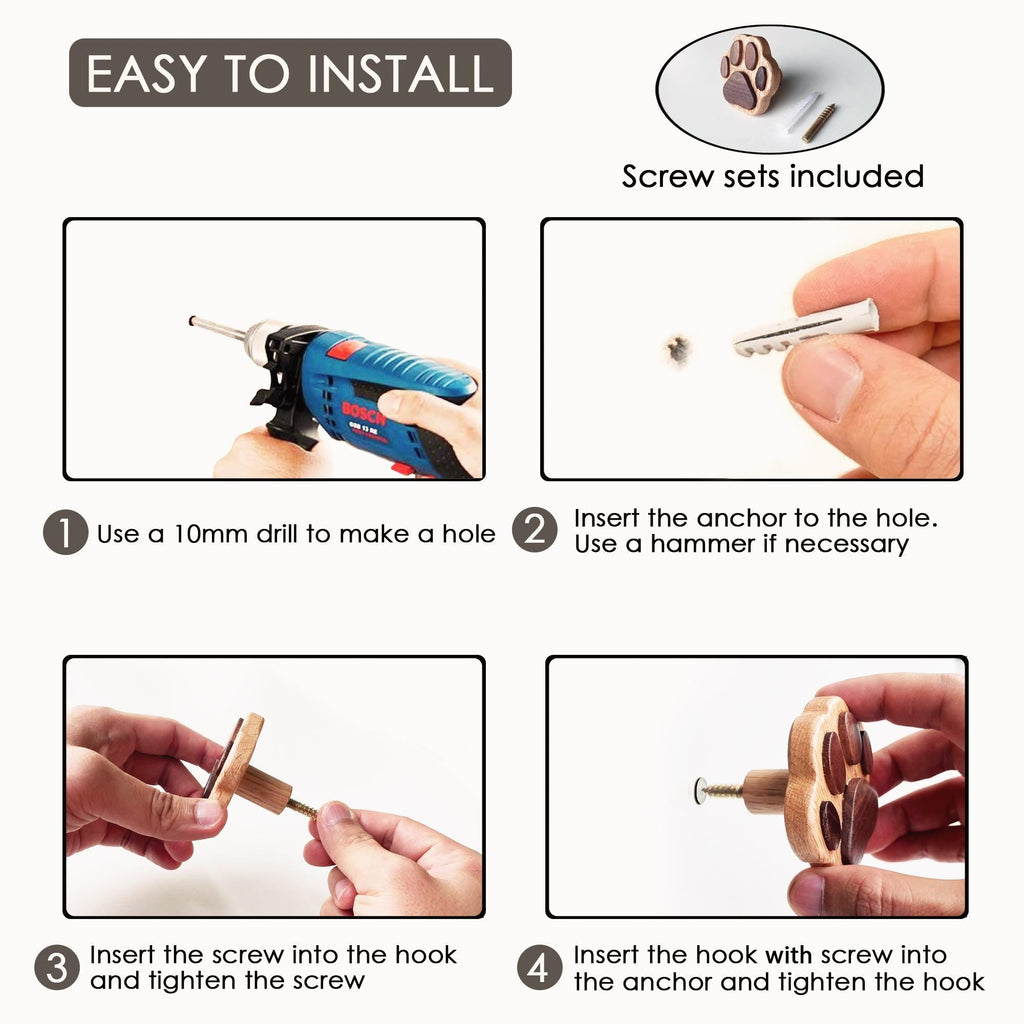 EASY TO INSTALL

Screw sets included

BOSCH
GSB 13 RE

1 Use a 10mm drill to make a hole

2 Insert the anchor to the hole. Use a hammer if necessary

3 Insert the screw into the hook and tighten the screw

4 Insert the hook with screw into the anchor and tighten the hook